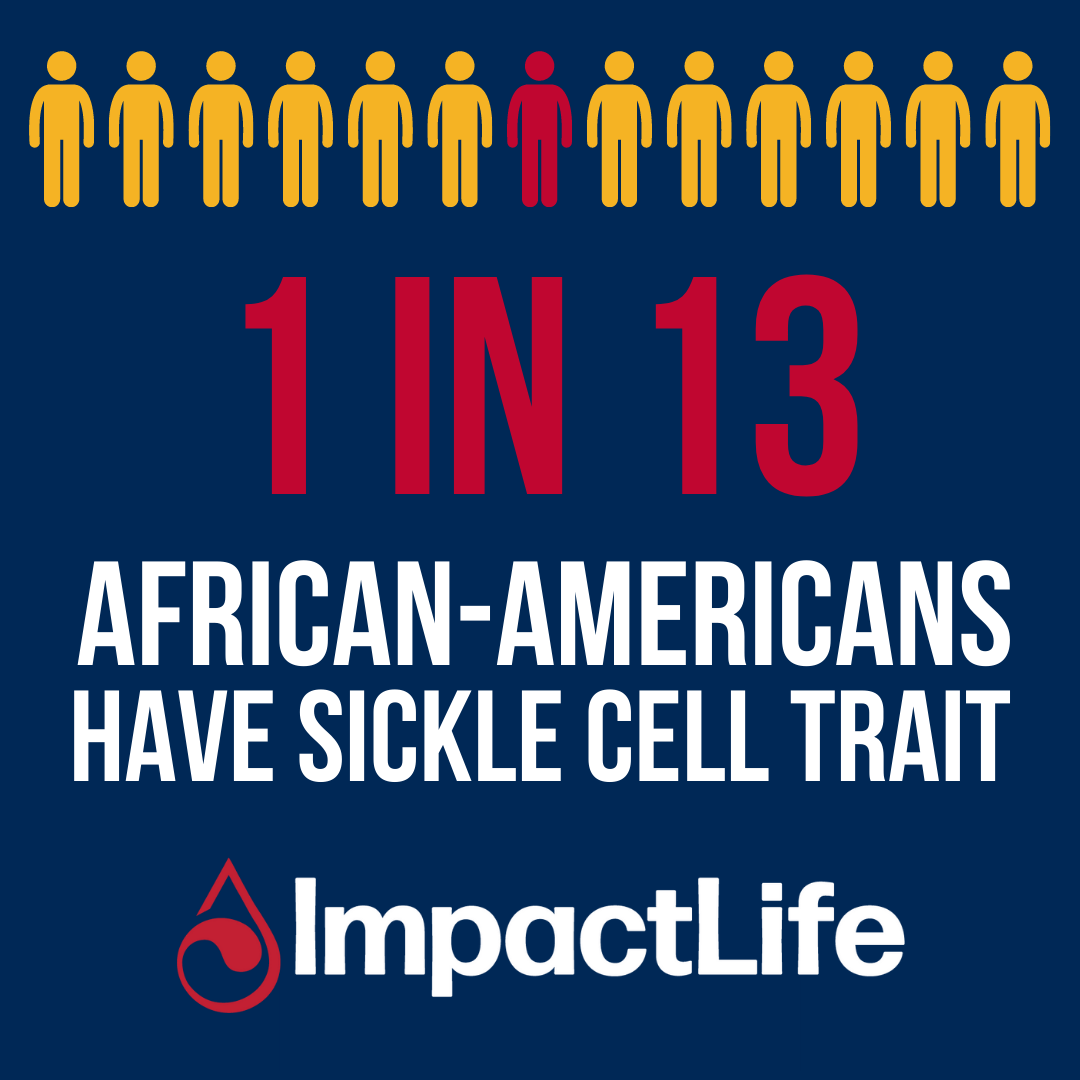 1 IN 13

AFRICAN-AMERICANS HAVE SICKLE CELL TRAIT

ImpactLife