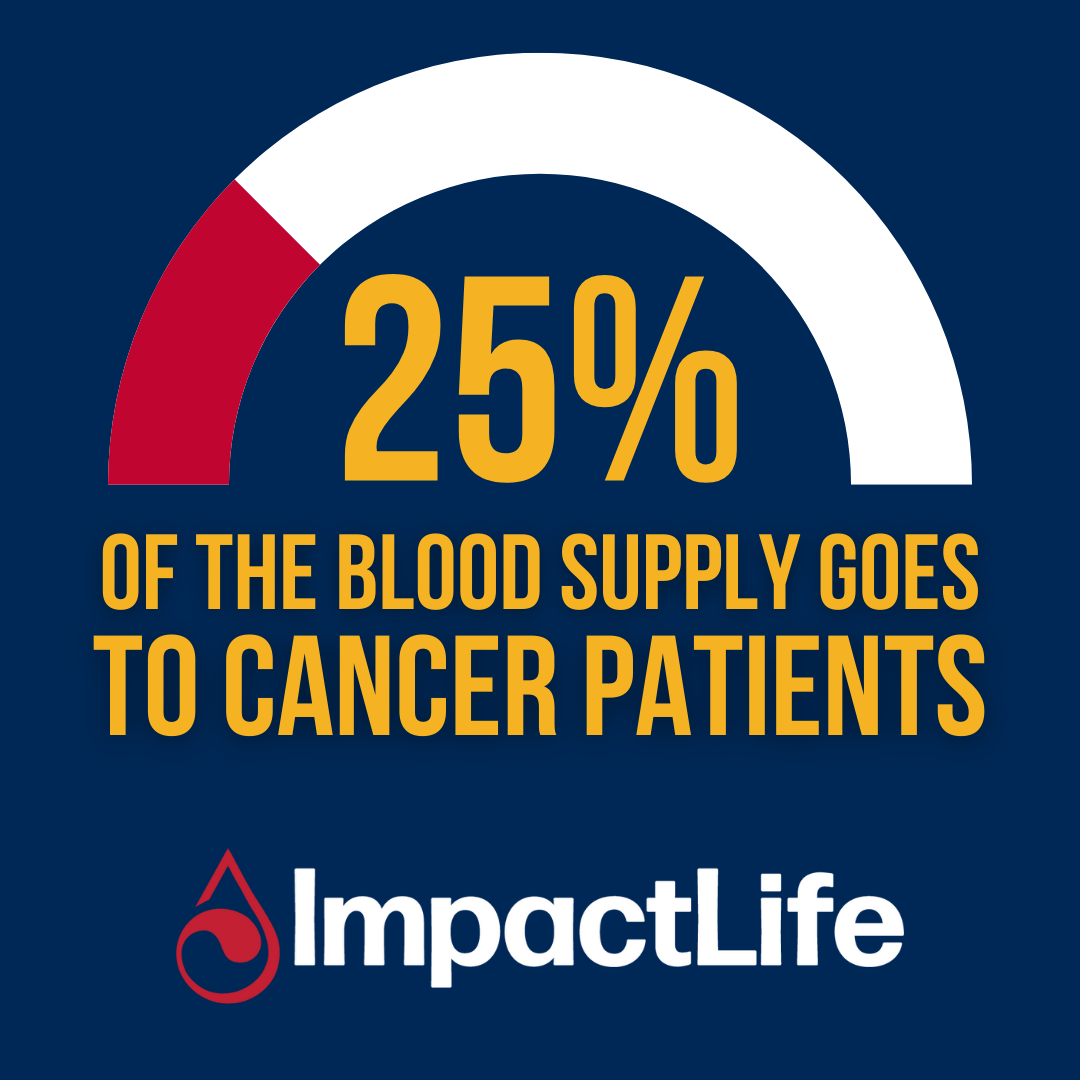 25%

OF THE BLOOD SUPPLY GOES TO CANCER PATIENTS

ImpactLife