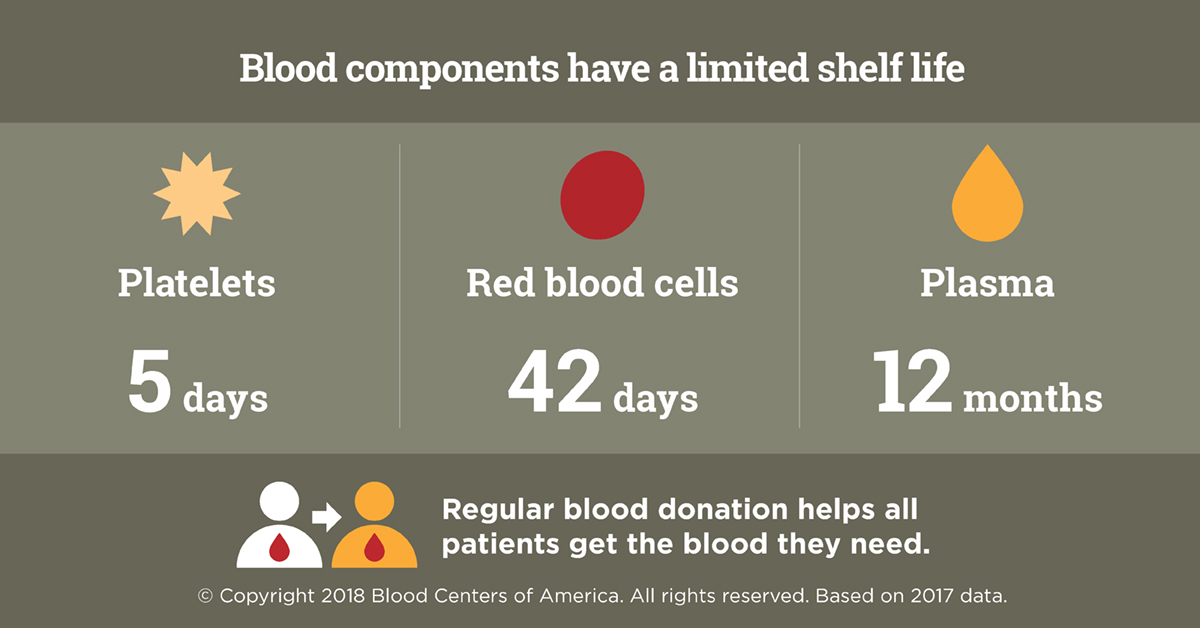 Blood components have a limited shelf life

Platelets

5 days

Red blood cells

42 days

Plasma

12 months

Regular blood donation helps all patients get the blood they need.

© Copyright 2018 Blood Centers of America. All rights reserved. Based on 2017 data.