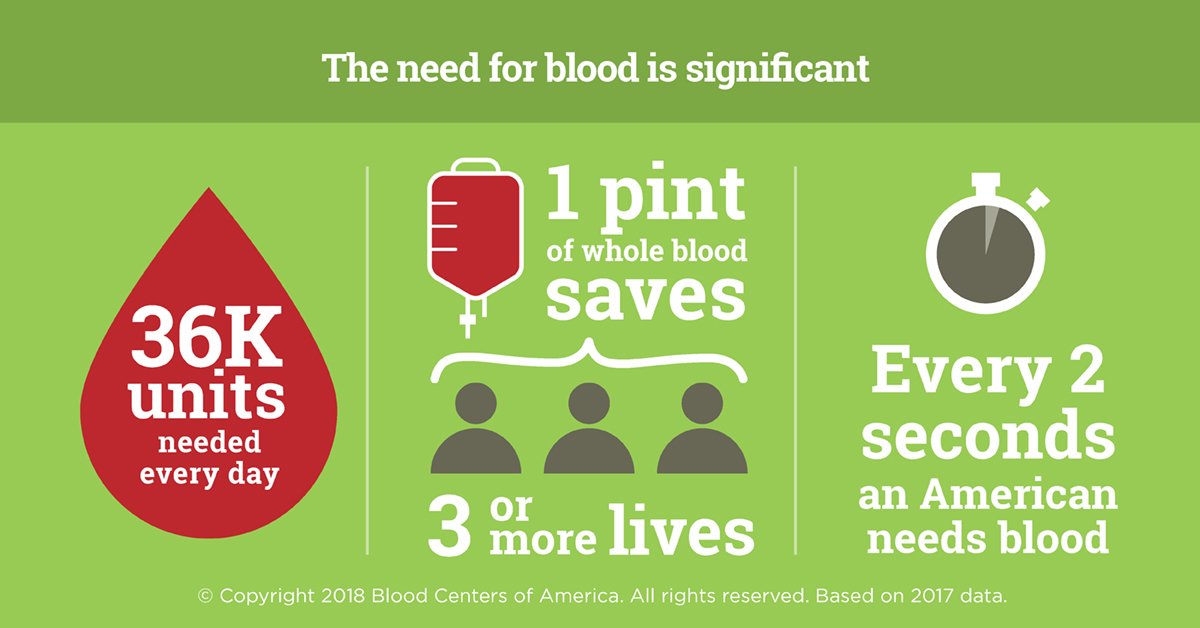 The need for blood is significant

36K units needed every day

1 pint of whole blood saves

3 or more lives

Every 2 seconds an American needs blood

© Copyright 2018 Blood Centers of America. All rights reserved. Based on 2017 data.